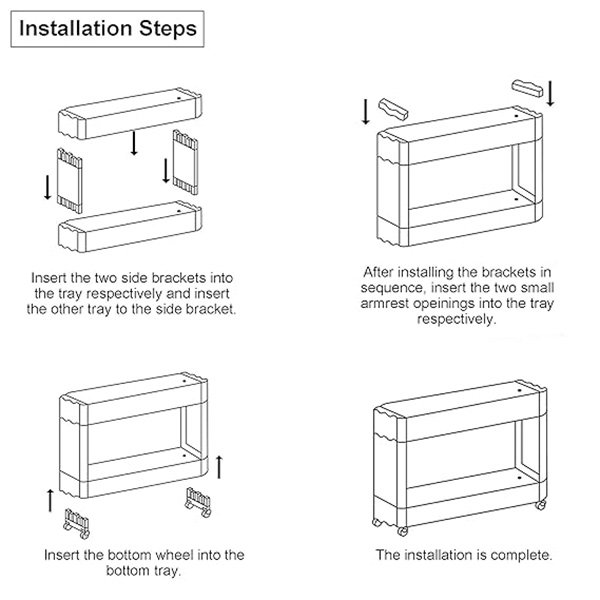 Installation Steps

Insert the two side brackets into the tray respectively and insert the other tray to the side bracket.

After installing the brackets in sequence, insert the two small armrest opeinings into the tray respectively.

Insert the bottom wheel into the bottom tray.

The installation is complete.